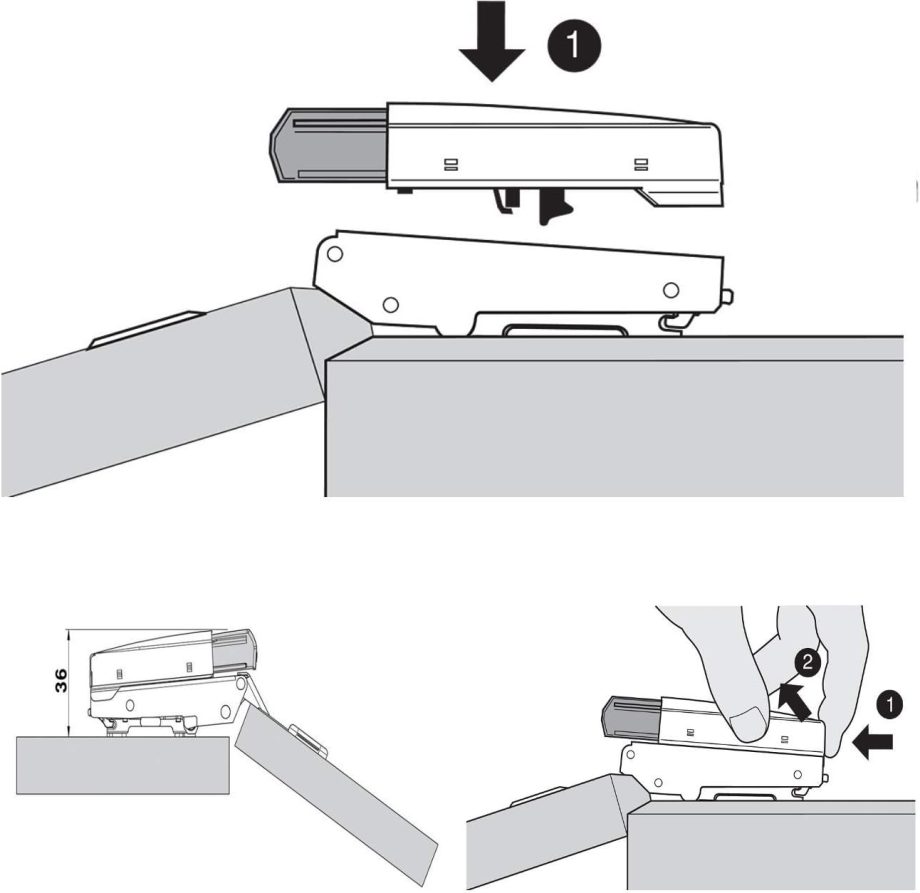 1

36

2

1